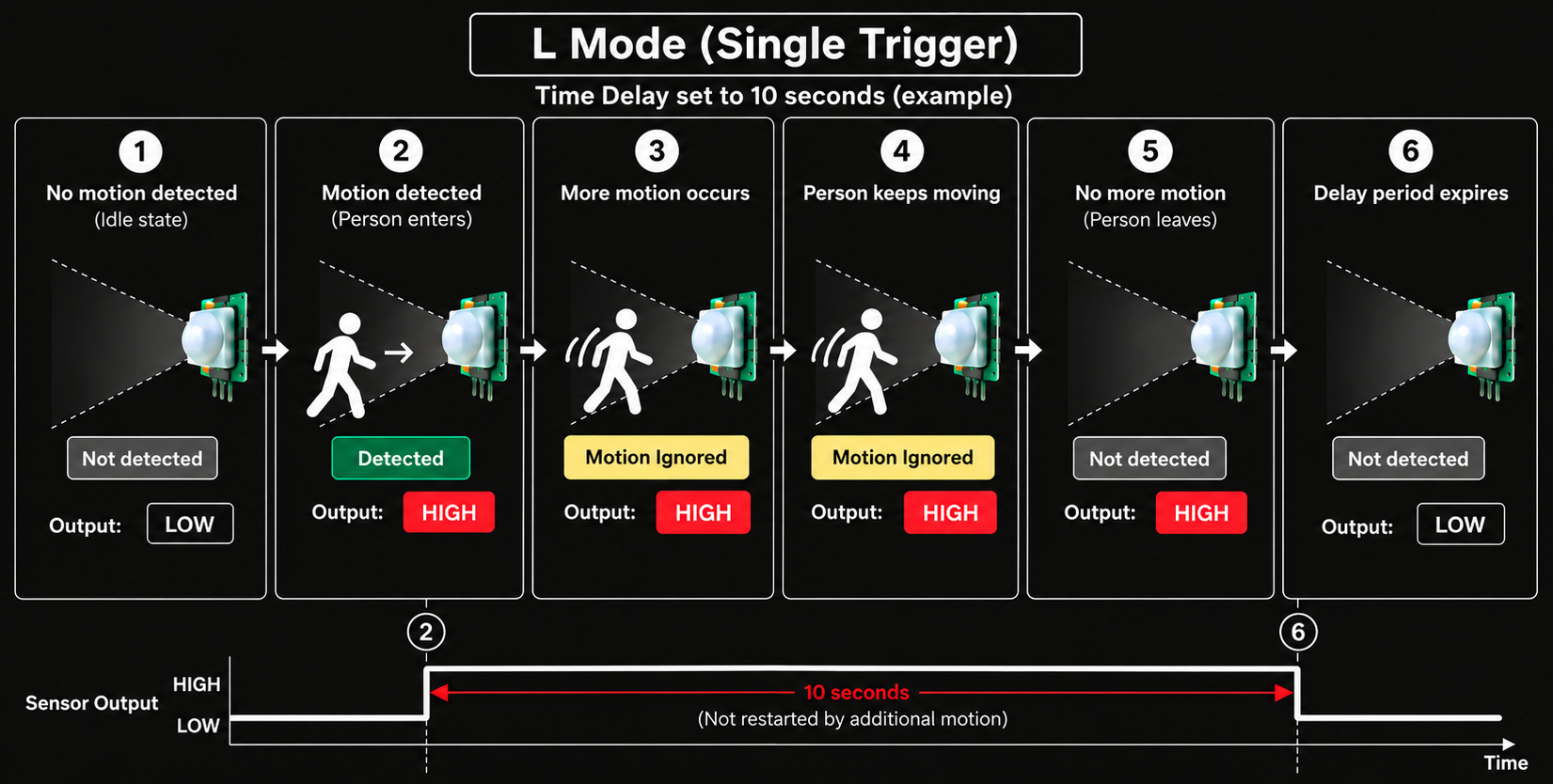 L Mode (Single Trigger)

Time Delay set to 10 seconds (example)

1
No motion detected
(Idle state)
Not detected
Output: LOW

2
Motion detected
(Person enters)
Detected
Output: HIGH

3
More motion occurs
Motion Ignored
Output: HIGH

4
Person keeps moving
Motion Ignored
Output: HIGH

5
No more motion
(Person leaves)
Not detected
Output: HIGH

6
Delay period expires
Not detected
Output: LOW

2

6

Sensor Output
HIGH
LOW

10 seconds
(Not restarted by additional motion)

Time